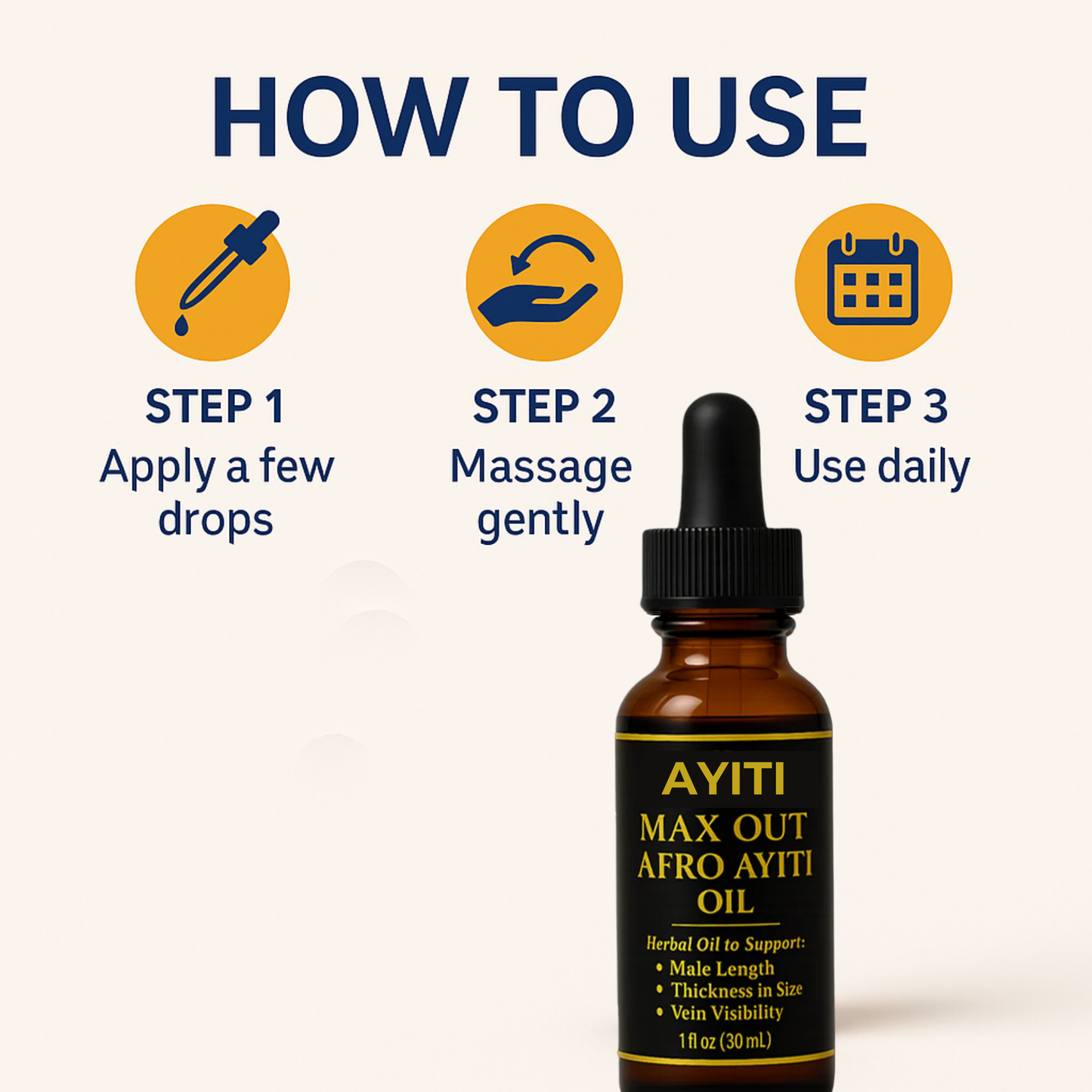 HOW TO USE

STEP 1
Apply a few drops

STEP 2
Massage gently

STEP 3
Use daily

AYITI
MAX OUT AFRO AYITI OIL

Herbal Oil to Support:
• Male Length
• Thickness in Size
• Vein Visibility
1 fl oz (30 mL)